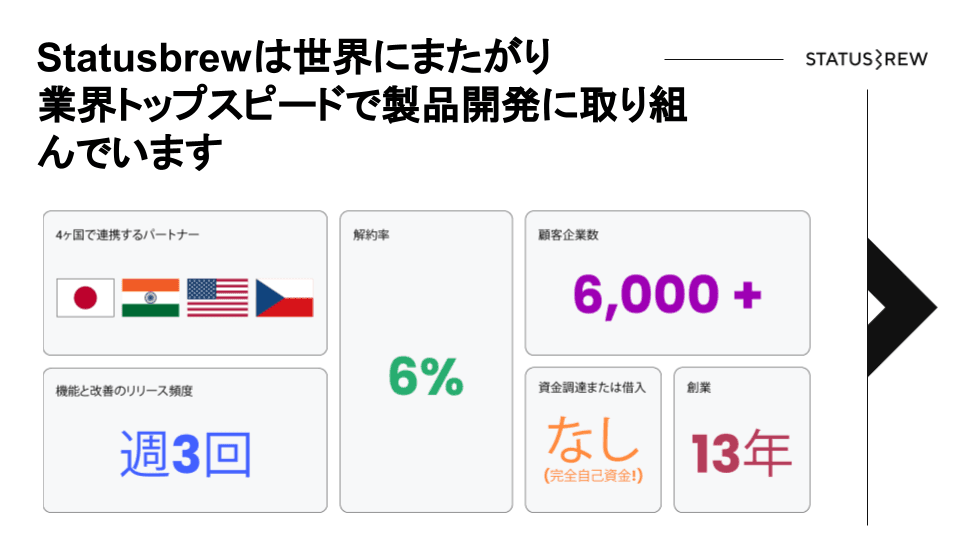 Statusbrewは世界にまたがり業界トップスピードで製品開発に取り組んでいます

STATUSBREW

4ヶ国で連携するパートナー

機能と改善のリリース頻度

週3回

解約率

6%

顧客企業数

6,000 +

資金調達または借入

なし

(完全自己資金!)

創業

13年